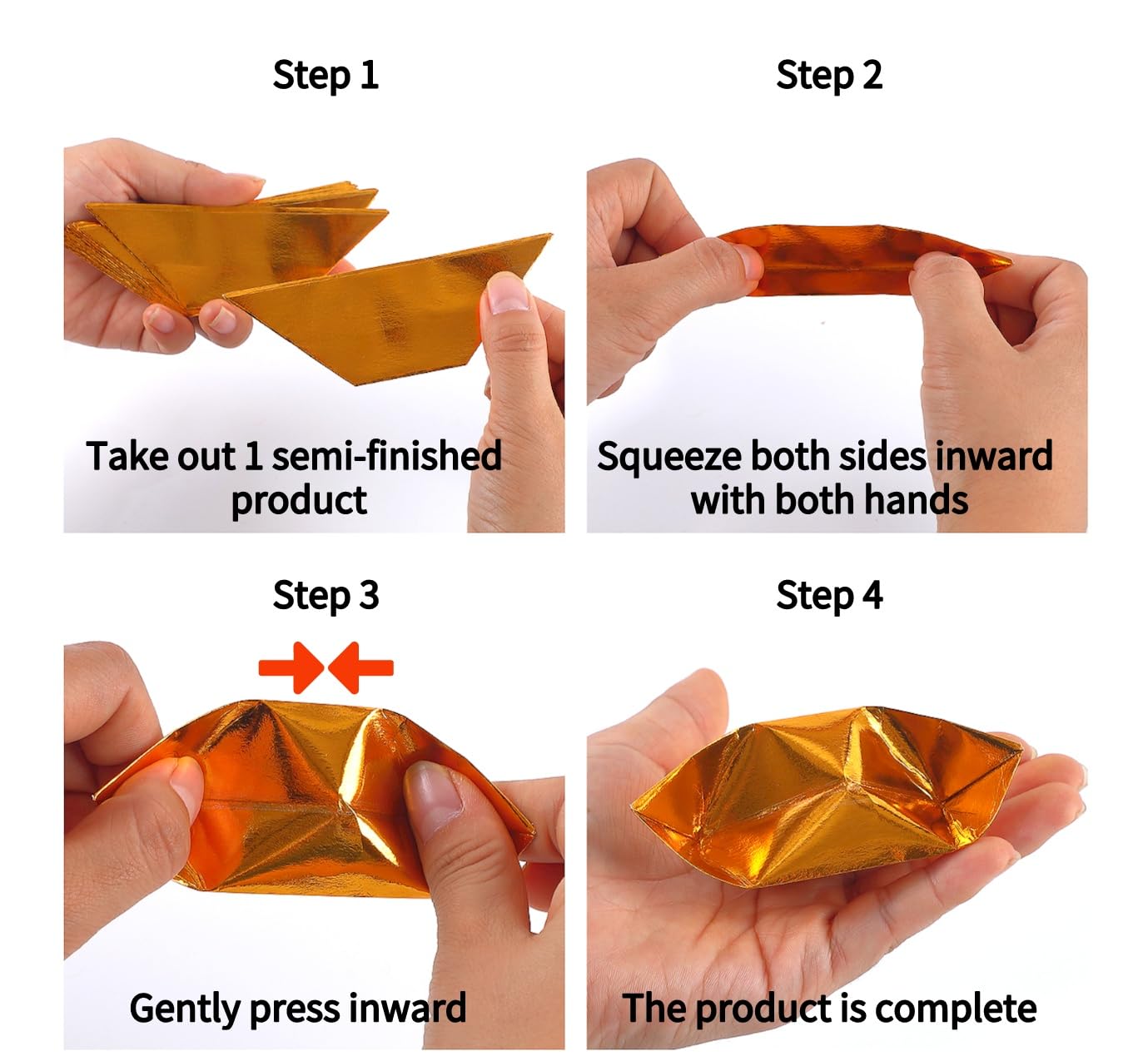 Step 1

Take out 1 semi-finished product

Step 2

Squeeze both sides inward with both hands

Step 3

Gently press inward

Step 4

The product is complete